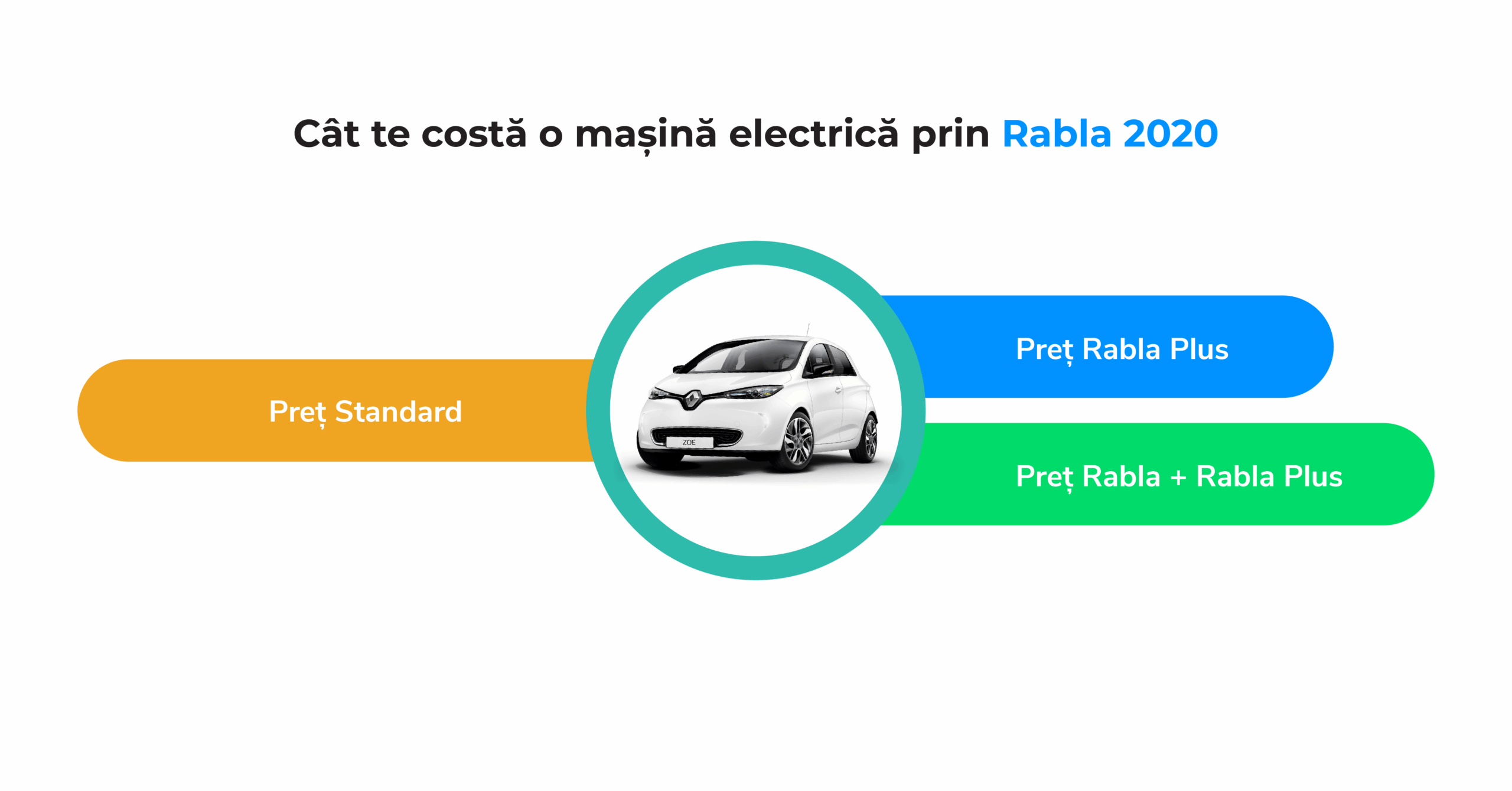 Cât te costă o mașină electrică prin Rabla 2020

Preț Standard

ZOE

Preț Rabla Plus

Preț Rabla + Rabla Plus